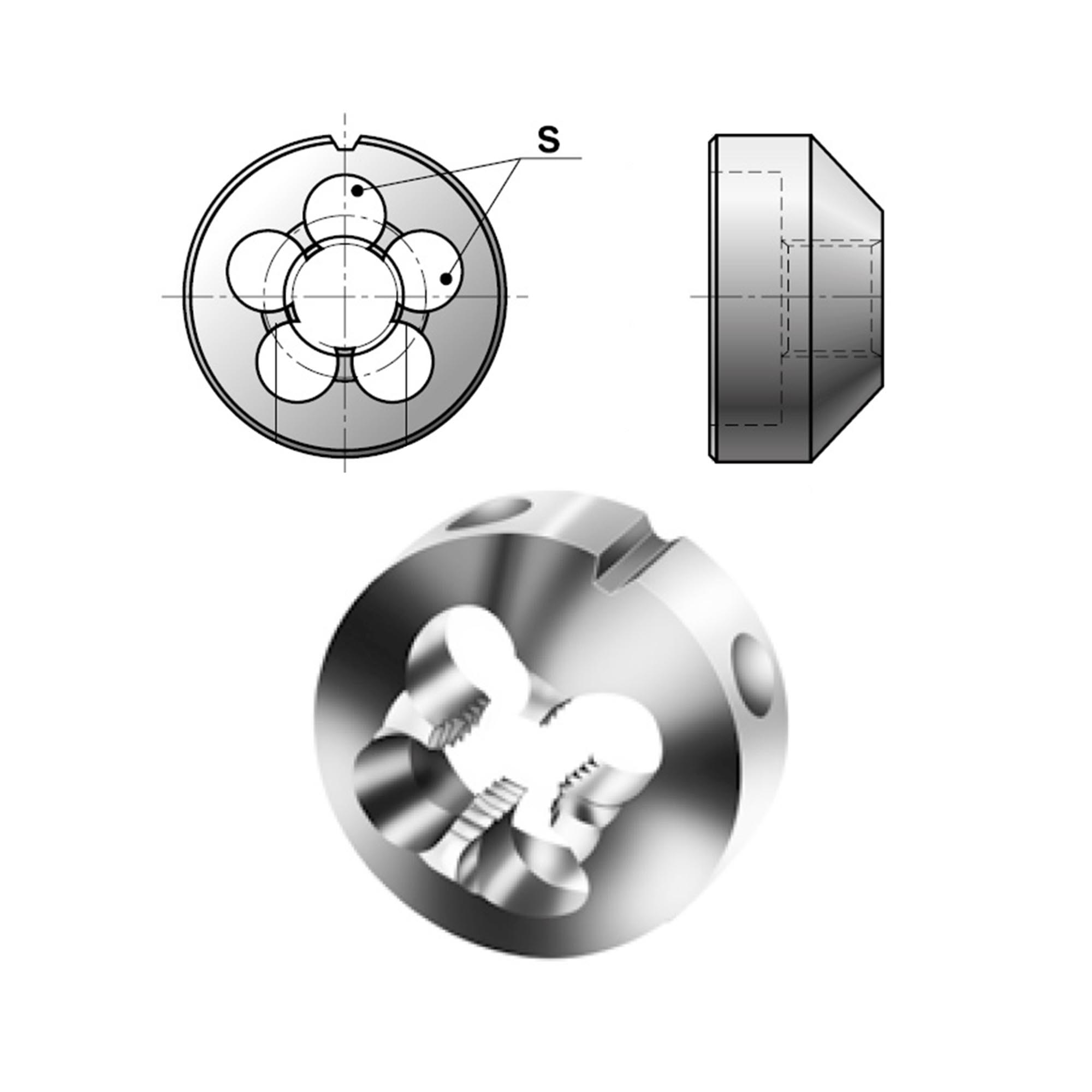 S